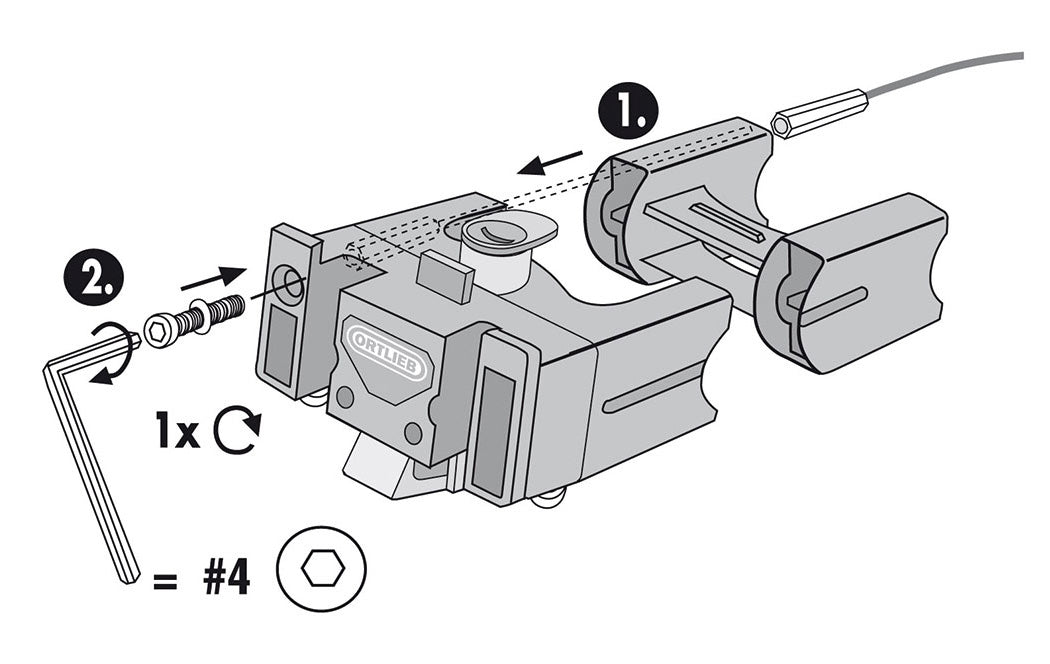 1.

2.

ORTLIEB

1x

= #4